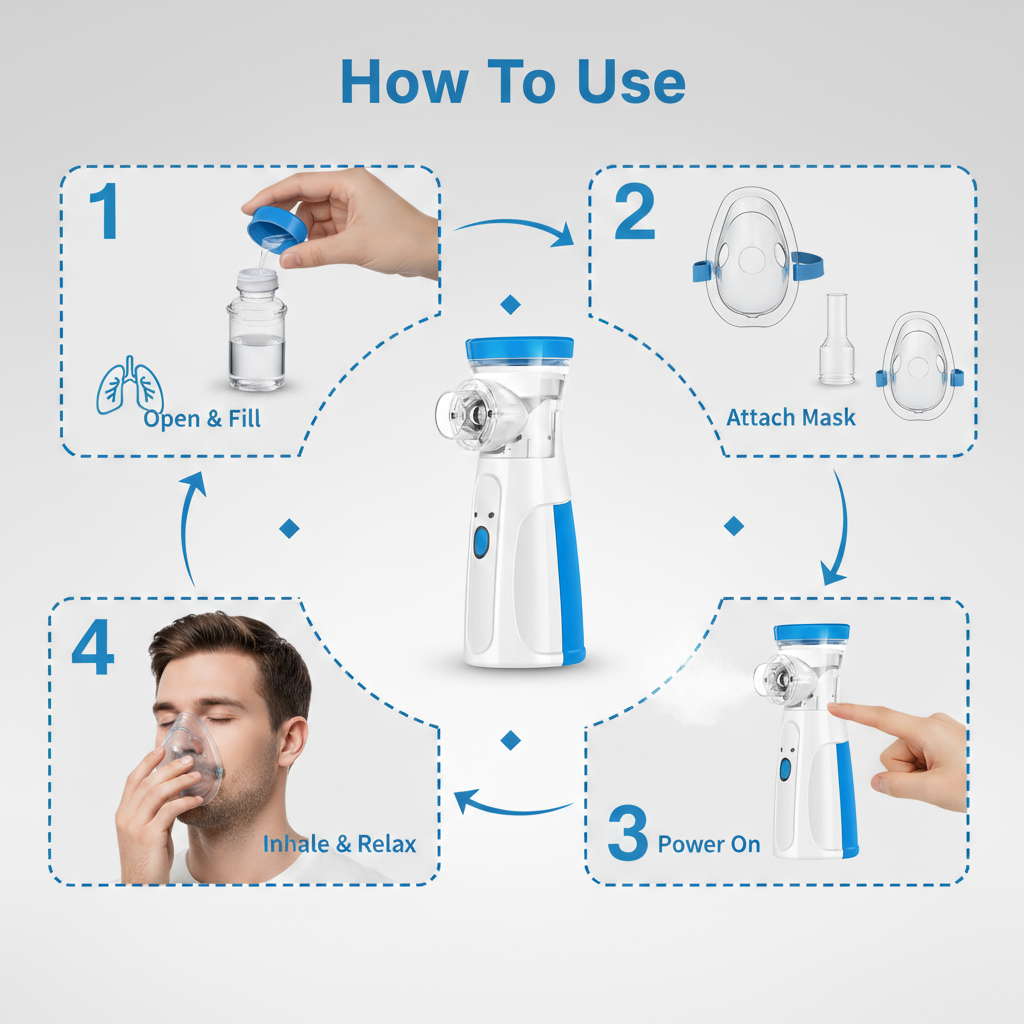 How To Use

1

Open & Fill

2

Attach Mask

3 Power On

4

Inhale & Relax